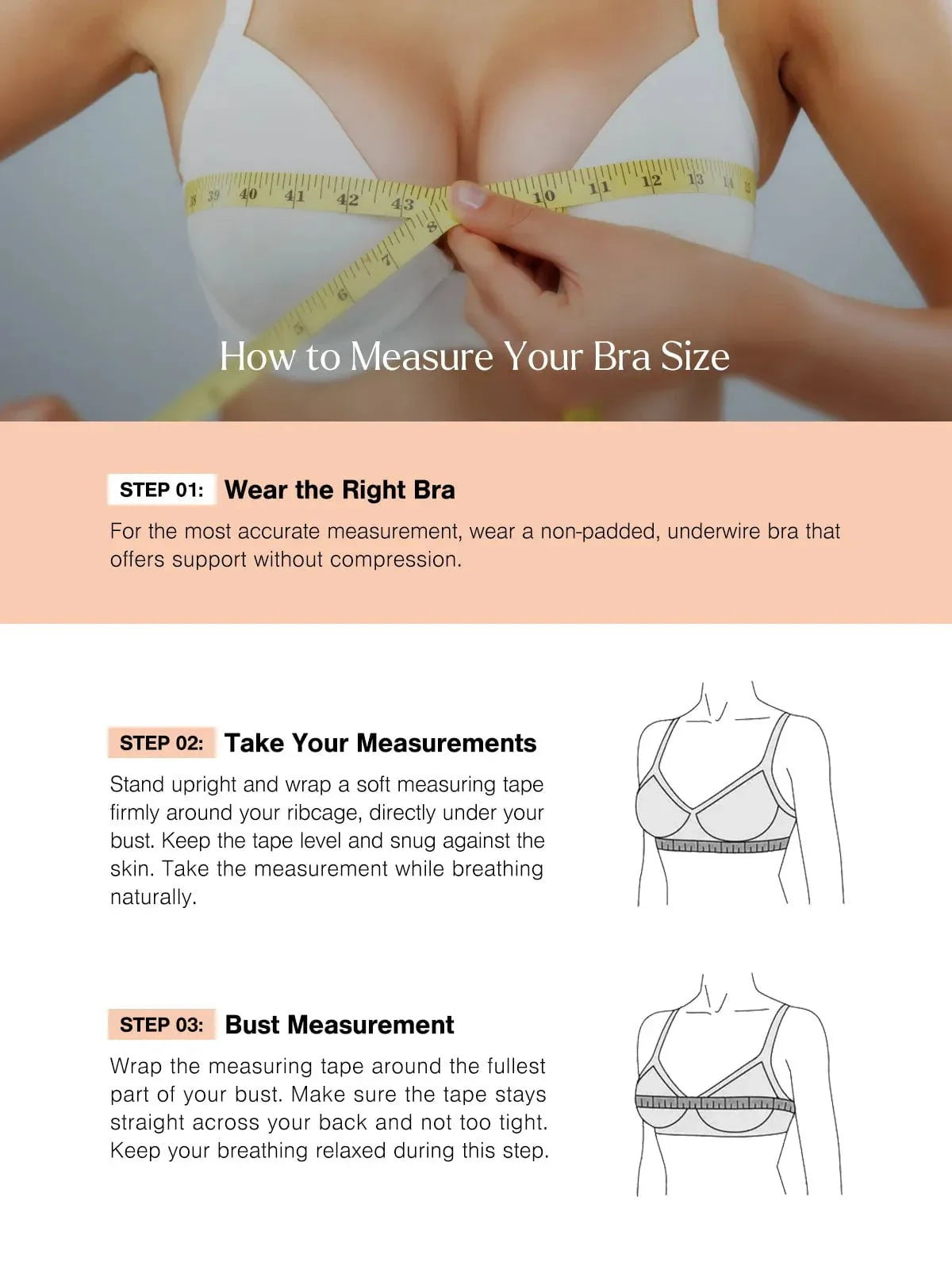 38 39 40 41 42 43 10 11 12 13 14 15 8 7 6 5

How to Measure Your Bra Size

STEP 01: Wear the Right Bra

For the most accurate measurement, wear a non-padded, underwire bra that offers support without compression.

STEP 02: Take Your Measurements

Stand upright and wrap a soft measuring tape firmly around your ribcage, directly under your bust. Keep the tape level and snug against the skin. Take the measurement while breathing naturally.

STEP 03: Bust Measurement

Wrap the measuring tape around the fullest part of your bust. Make sure the tape stays straight across your back and not too tight. Keep your breathing relaxed during this step.